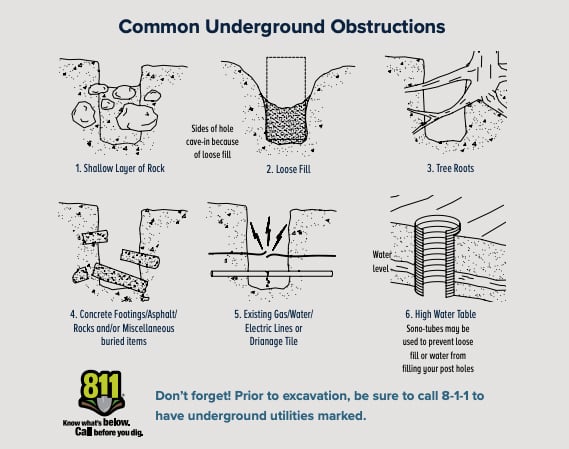 Common Underground Obstructions

1. Shallow Layer of Rock

Sides of hole cave-in because of loose fill

2. Loose Fill

3. Tree Roots

4. Concrete Footings/Asphalt/ Rocks and/or Miscellaneous buried items

5. Existing Gas/Water/ Electric Lines or Drianage Tile

Water level

6. High Water Table
Sono-tubes may be used to prevent loose fill or water from filling your post holes

811
Know what's below. Call before you dig.

Don't forget! Prior to excavation, be sure to call 8-1-1 to have underground utilities marked.